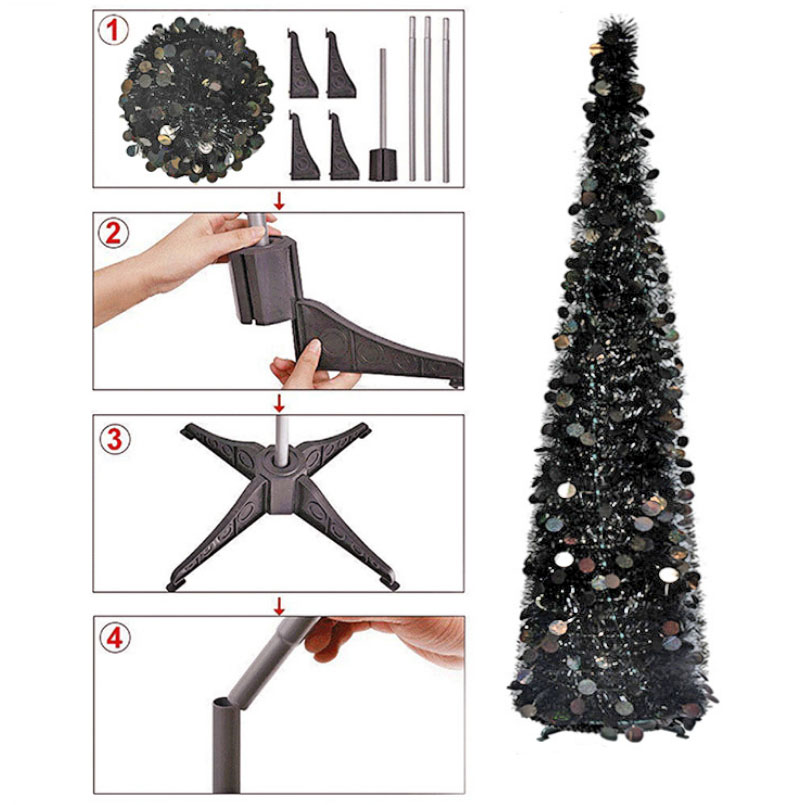 1

2

3

4